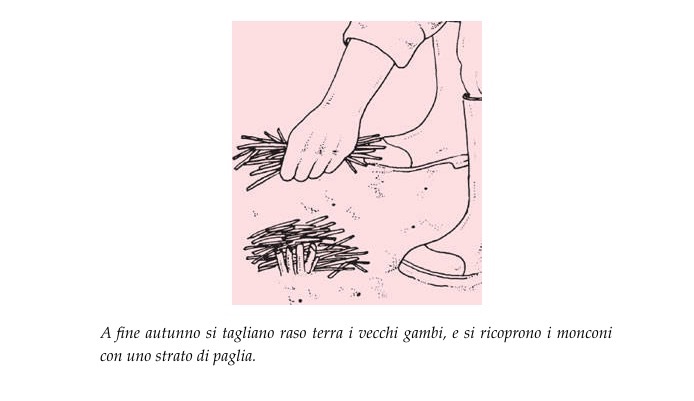 A fine autunno si tagliano raso terra i vecchi gambi, e si ricoprono i monconi con uno strato di paglia.