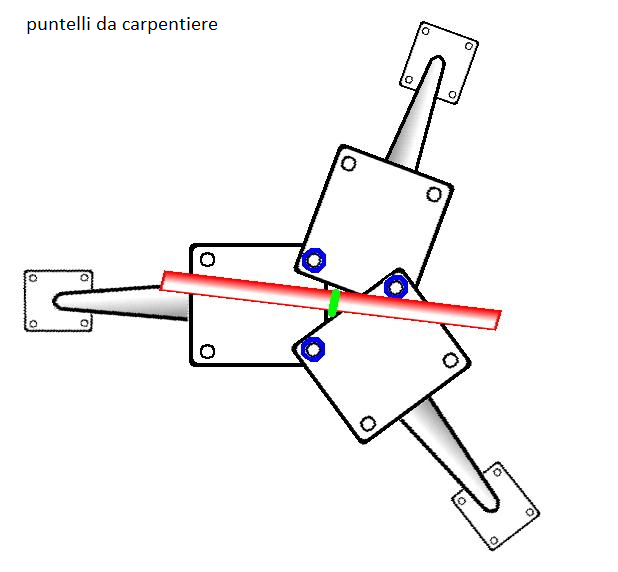 puntelli da carpentiere